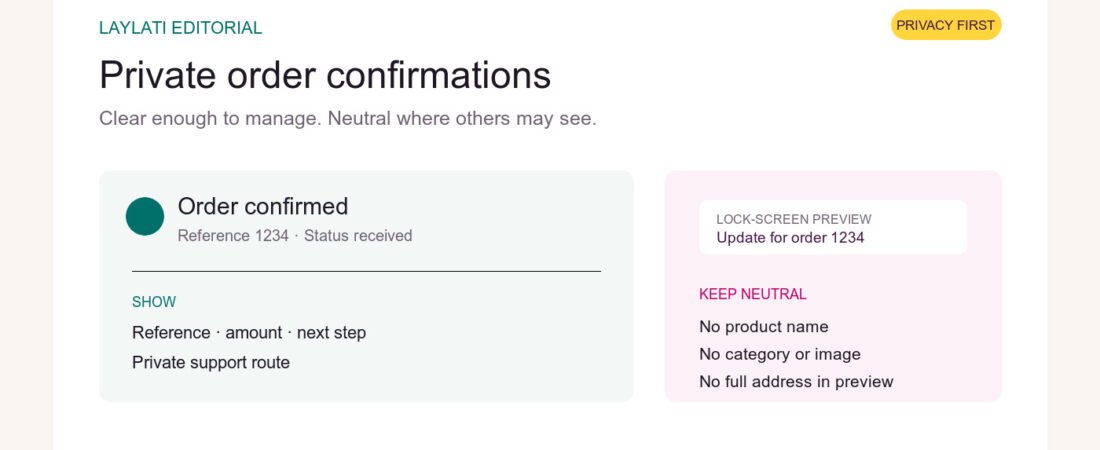 LAYLATI EDITORIAL

PRIVACY FIRST

Private order confirmations

Clear enough to manage. Neutral where others may see.

Order confirmed

Reference 1234 · Status received

SHOW

Reference · amount · next step

Private support route

LOCK-SCREEN PREVIEW

Update for order 1234

KEEP NEUTRAL

No product name

No category or image

No full address in preview